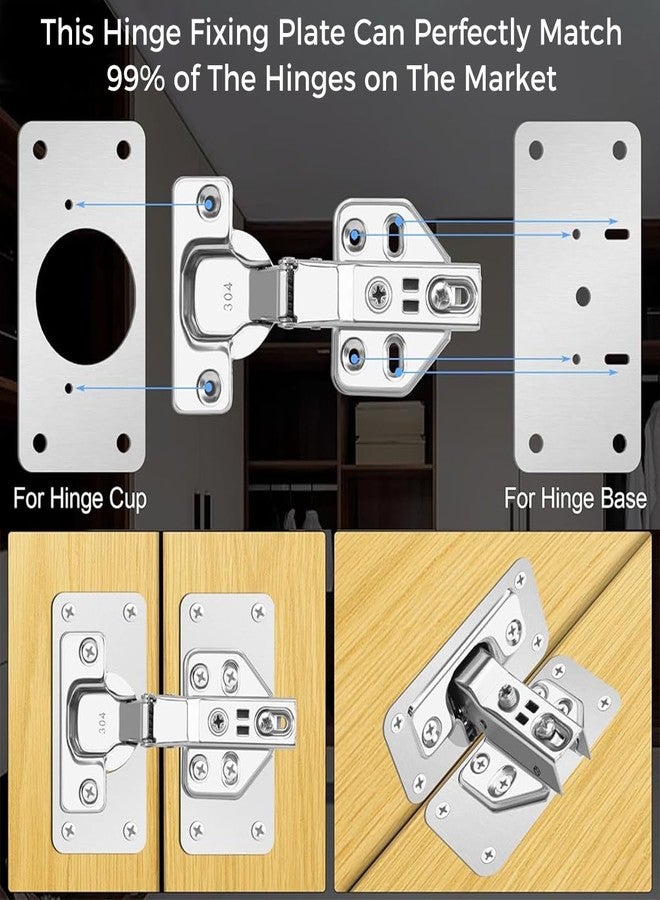 This Hinge Fixing Plate Can Perfectly Match 99% of The Hinges on The Market

304

For Hinge Cup

For Hinge Base

304